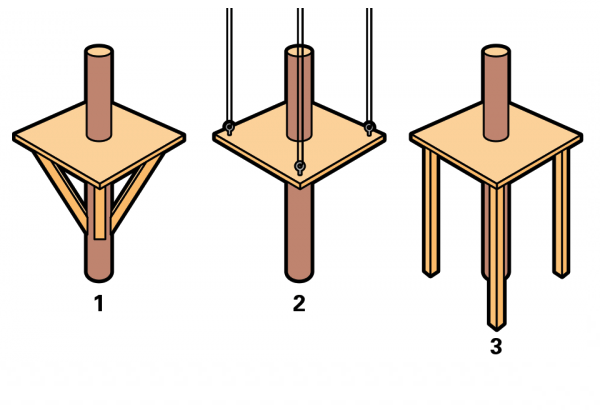 1

2

3