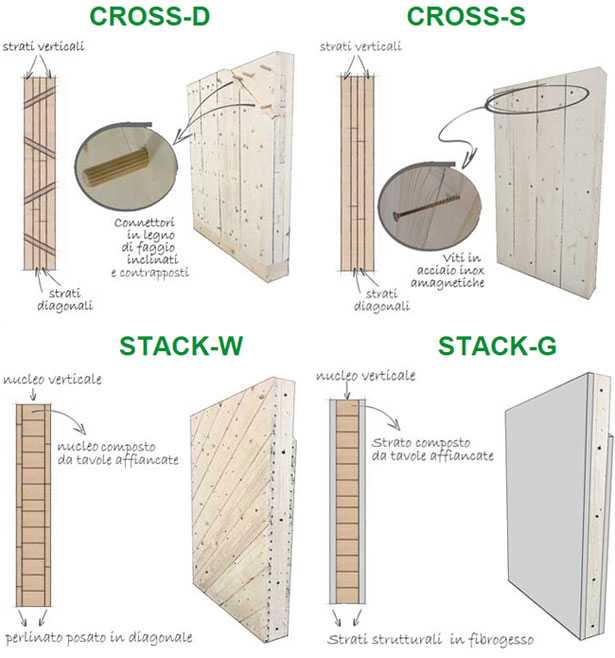 CROSS-D

strati verticali

Connettori in legno di faggio inclinati e contrapposti

strati diagonali

CROSS-S

strati verticali

Viti in acciaio inox amagnetiche

strati diagonali

STACK-W

nucleo verticale

nucleo composto da tavole affiancate

perlinato posato in diagonale

STACK-G

nucleo verticale

Strato composto da tavole affiancate

Strati strutturali in fibrogesso