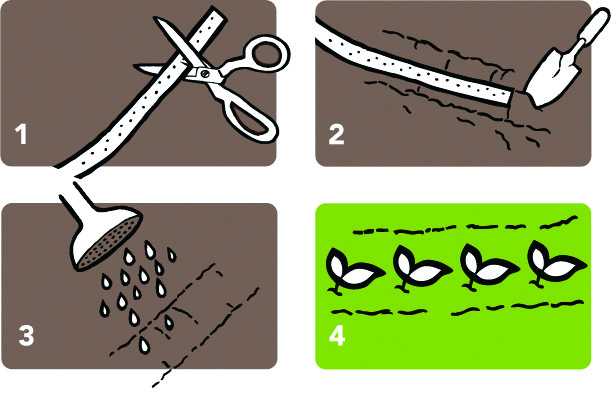 1

2

3

4