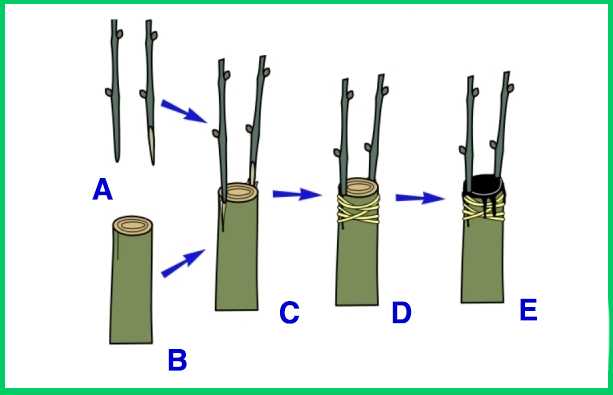 A
B
C
D
E