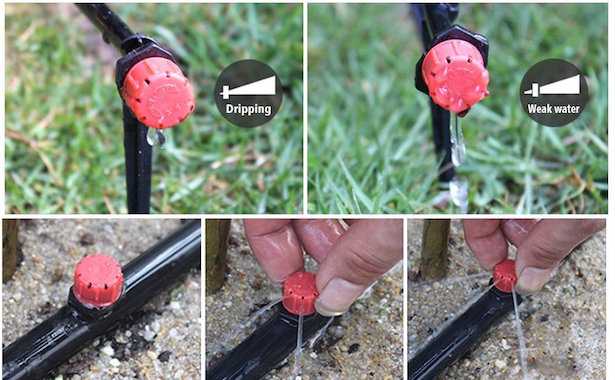 Dripping

Weak water